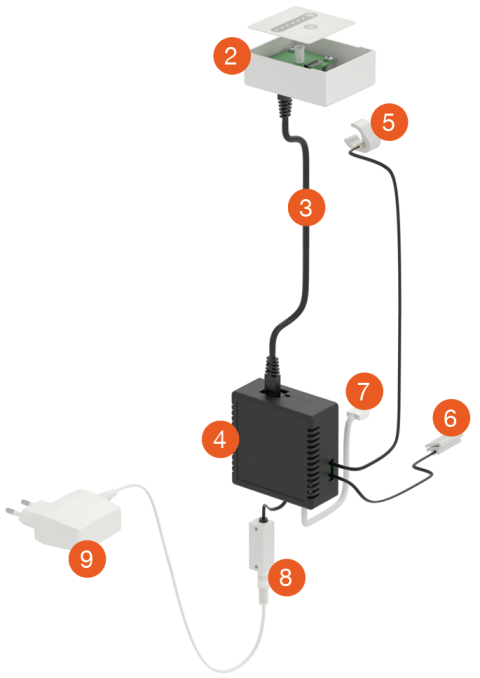 2
5
3
7
6
4
9
8